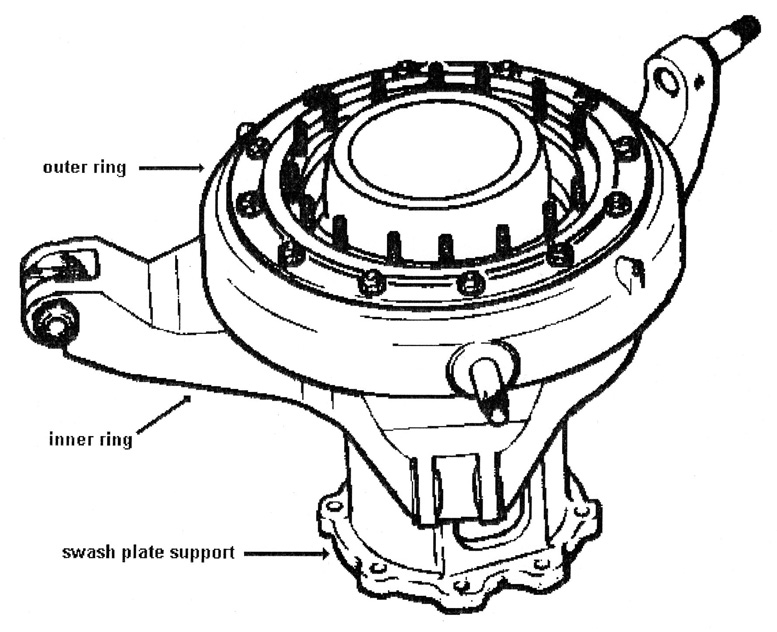 outer ring

inner ring

swash plate support