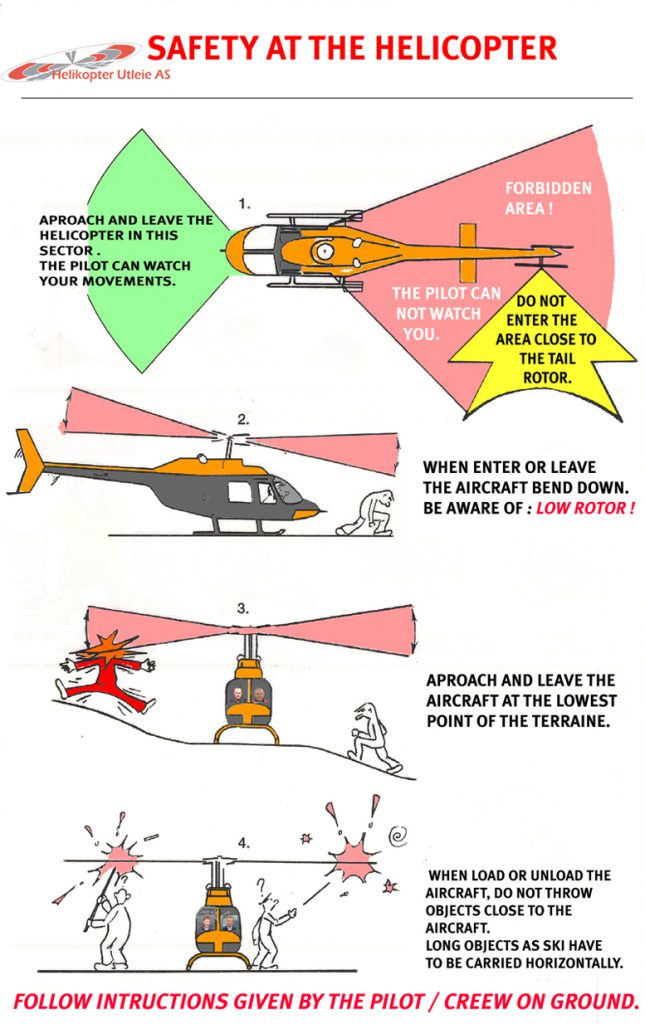 Helikopter Utleie AS

SAFETY AT THE HELICOPTER

1.

APROACH AND LEAVE THE HELICOPTER IN THIS SECTOR . THE PILOT CAN WATCH YOUR MOVEMENTS.

FORBIDDEN AREA !

THE PILOT CAN NOT WATCH YOU.

DO NOT ENTER THE AREA CLOSE TO THE TAIL ROTOR.

2.

WHEN ENTER OR LEAVE THE AIRCRAFT BEND DOWN. BE AWARE OF : LOW ROTOR !

3.

APROACH AND LEAVE THE AIRCRAFT AT THE LOWEST POINT OF THE TERRAINE.

4.

WHEN LOAD OR UNLOAD THE AIRCRAFT, DO NOT THROW OBJECTS CLOSE TO THE AIRCRAFT. LONG OBJECTS AS SKI HAVE TO BE CARRIED HORIZONTALLY.

FOLLOW INTRUCTIONS GIVEN BY THE PILOT / CREEW ON GROUND.